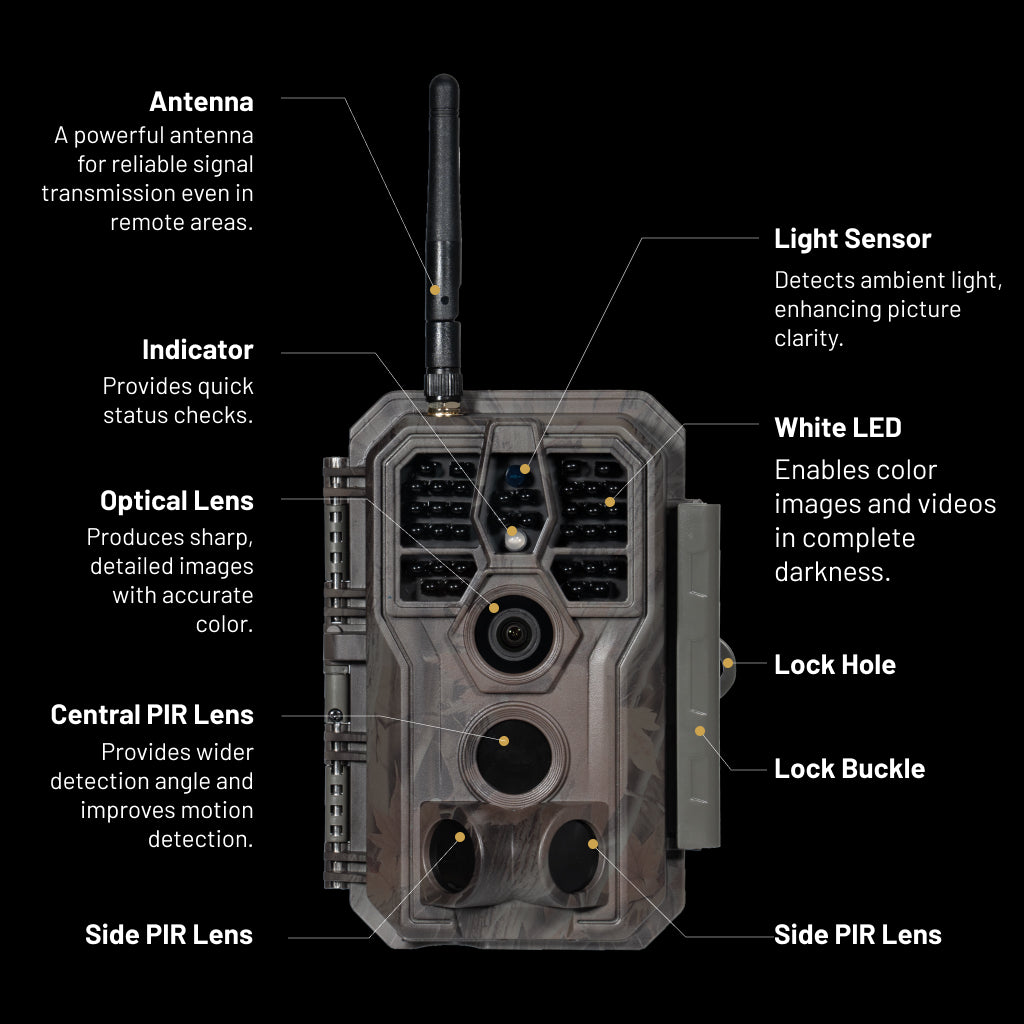 Antenna
A powerful antenna for reliable signal transmission even in remote areas.

Indicator
Provides quick status checks.

Optical Lens
Produces sharp, detailed images with accurate color.

Central PIR Lens
Provides wider detection angle and improves motion detection.

Side PIR Lens

Light Sensor
Detects ambient light, enhancing picture clarity.

White LED
Enables color images and videos in complete darkness.

Lock Hole

Lock Buckle

Side PIR Lens